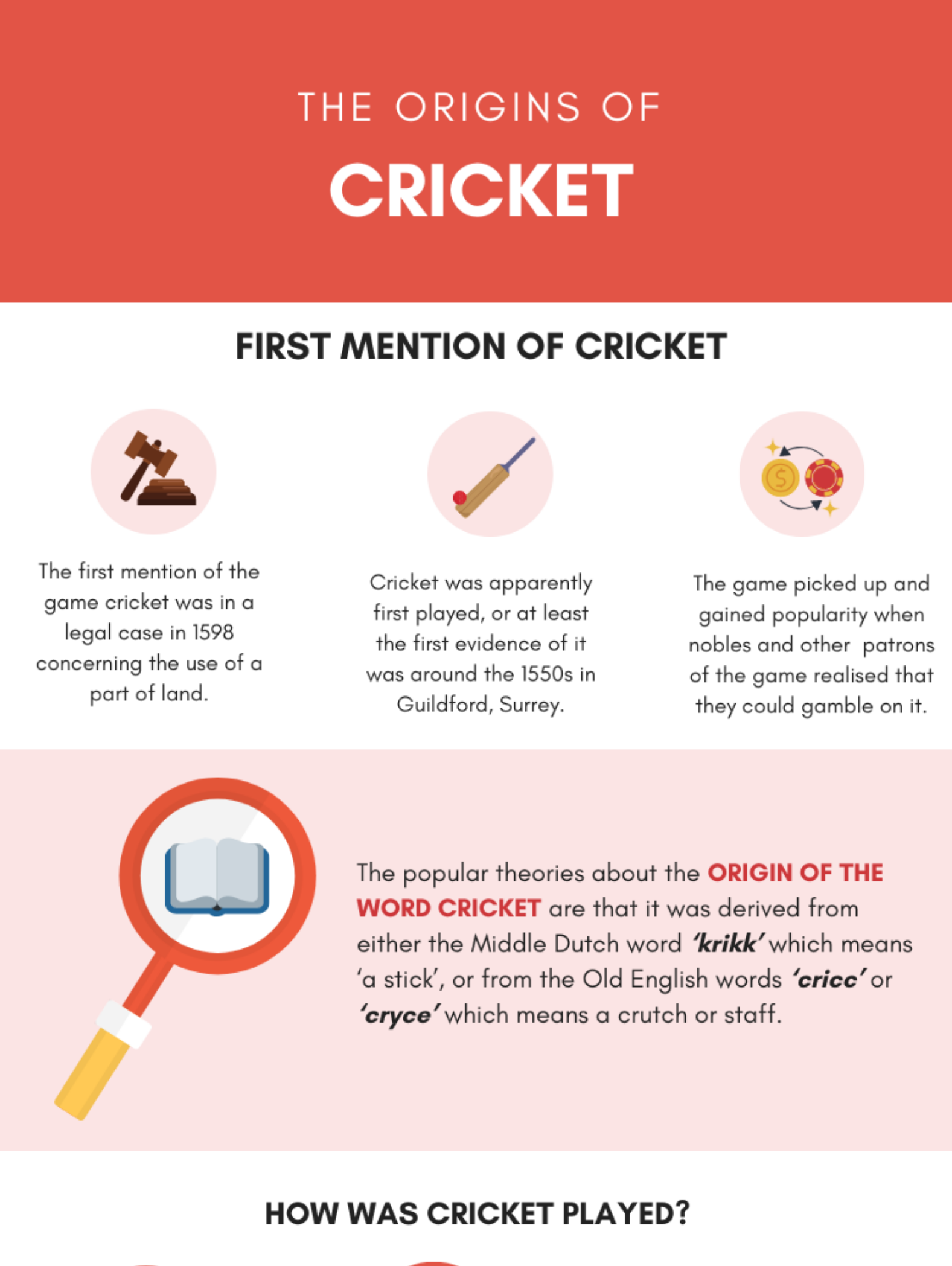 THE ORIGINS OF

CRICKET

FIRST MENTION OF CRICKET

The first mention of the game cricket was in a legal case in 1598 concerning the use of a part of land.

Cricket was apparently first played, or at least the first evidence of it was around the 1550s in Guildford, Surrey.

The game picked up and gained popularity when nobles and other patrons of the game realised that they could gamble on it.

The popular theories about the ORIGIN OF THE WORD CRICKET are that it was derived from either the Middle Dutch word 'krikk' which means 'a stick', or from the Old English words 'cricc' or 'cryce' which means a crutch or staff.

HOW WAS CRICKET PLAYED?